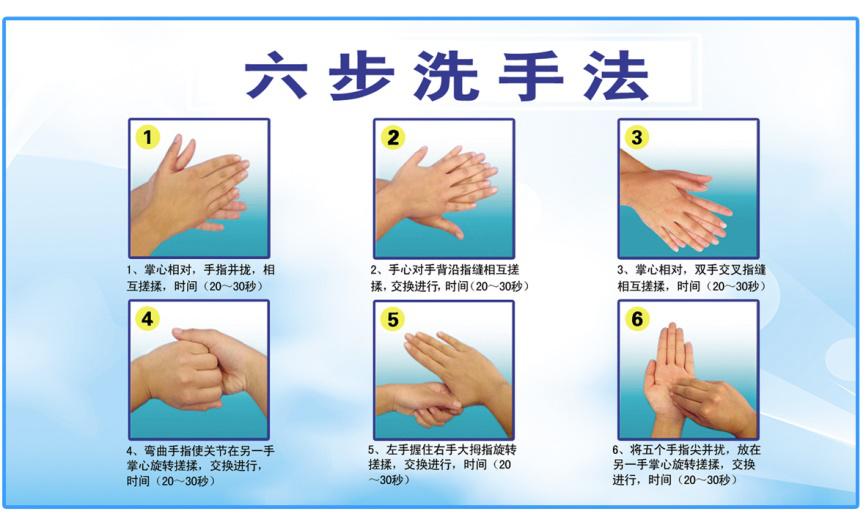 六步洗手法

1

1、掌心相对，手指并拢，相互搓揉，时间（20～30秒）

2

2、手心对手背沿指缝相互搓揉，交换进行，时间（20～30秒）

3

3、掌心相对，双手交叉指缝相互搓揉，时间（20～30秒）

4

4、弯曲手指使关节在另一手掌心旋转搓揉，交换进行，时间（20～30秒）

5

5、左手握住右手大拇指旋转搓揉，交换进行，时间（20～30秒）

6

6、将五个手指尖并拢，放在另一手掌心旋转搓揉，交换进行，时间（20～30秒）